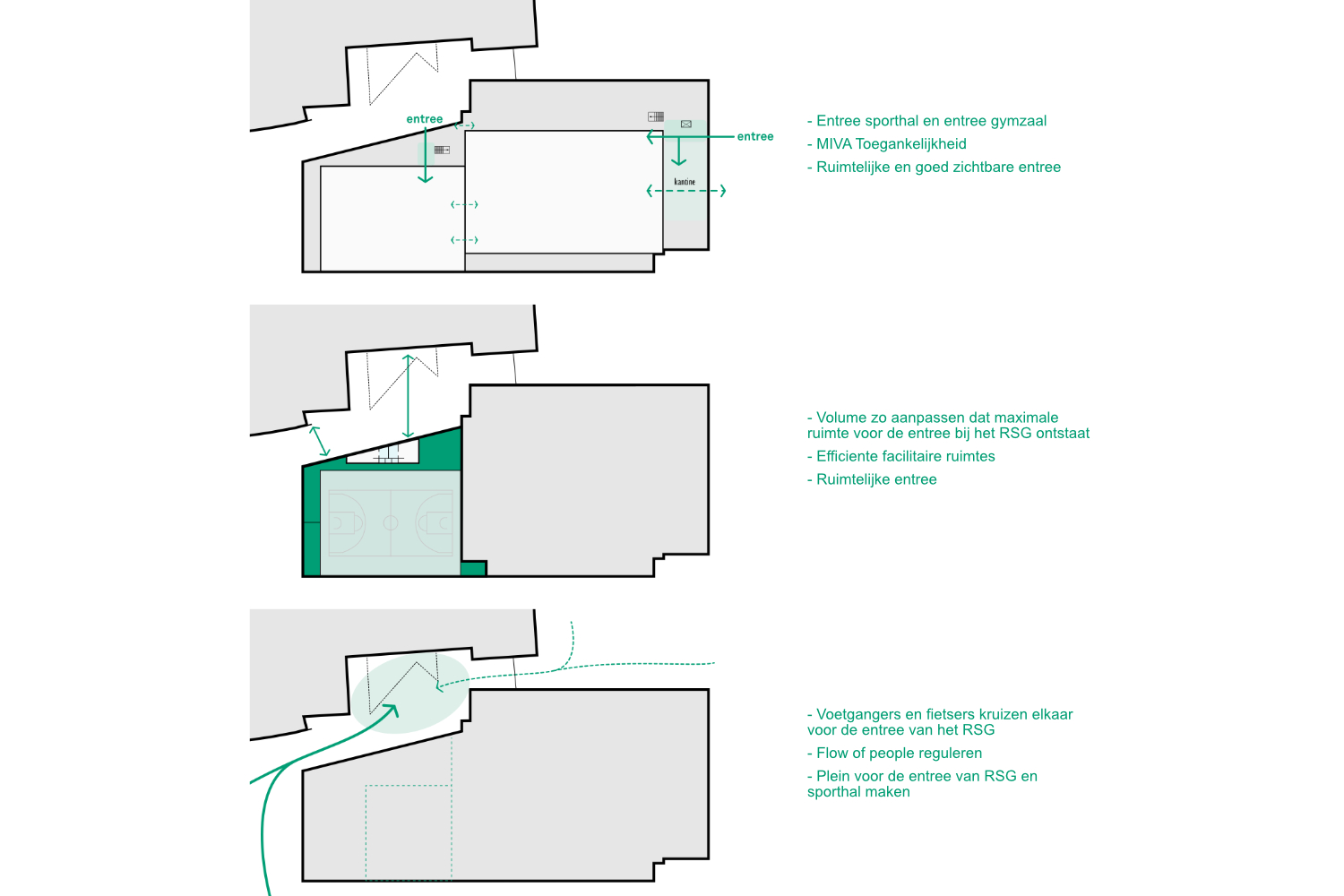 entree

entree

kantine

- Entree sporthal en entree gymzaal
- MIVA Toegankelijkheid
- Ruimtelijke en goed zichtbare entree

- Volume zo aanpassen dat maximale ruimte voor de entree bij het RSG ontstaat
- Efficiente facilitaire ruimtes
- Ruimtelijke entree

- Voetgangers en fietsers kruizen elkaar voor de entree van het RSG
- Flow of people reguleren
- Plein voor de entree van RSG en sporthal maken